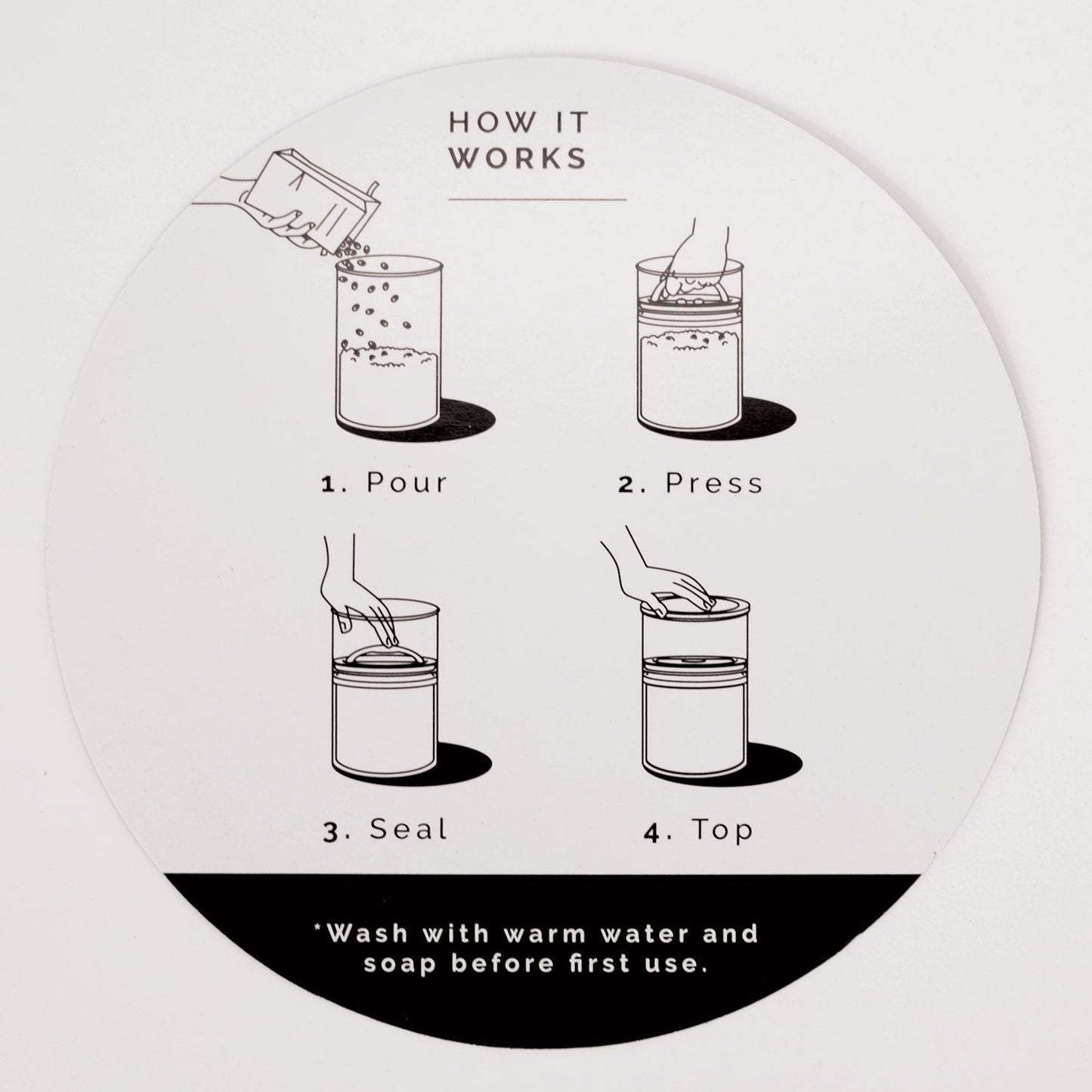 HOW IT WORKS

1. Pour

2. Press

3. Seal

4. Top

*Wash with warm water and soap before first use.